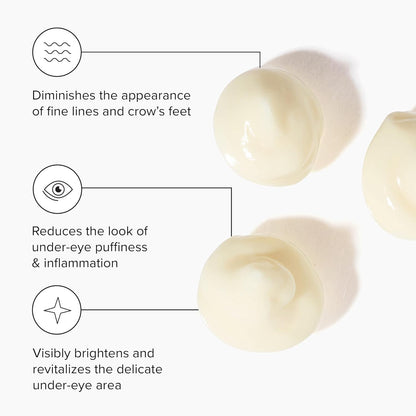 Diminishes the appearance of fine lines and crow's feet

Reduces the look of under-eye puffiness & inflammation

Visibly brightens and revitalizes the delicate under-eye area